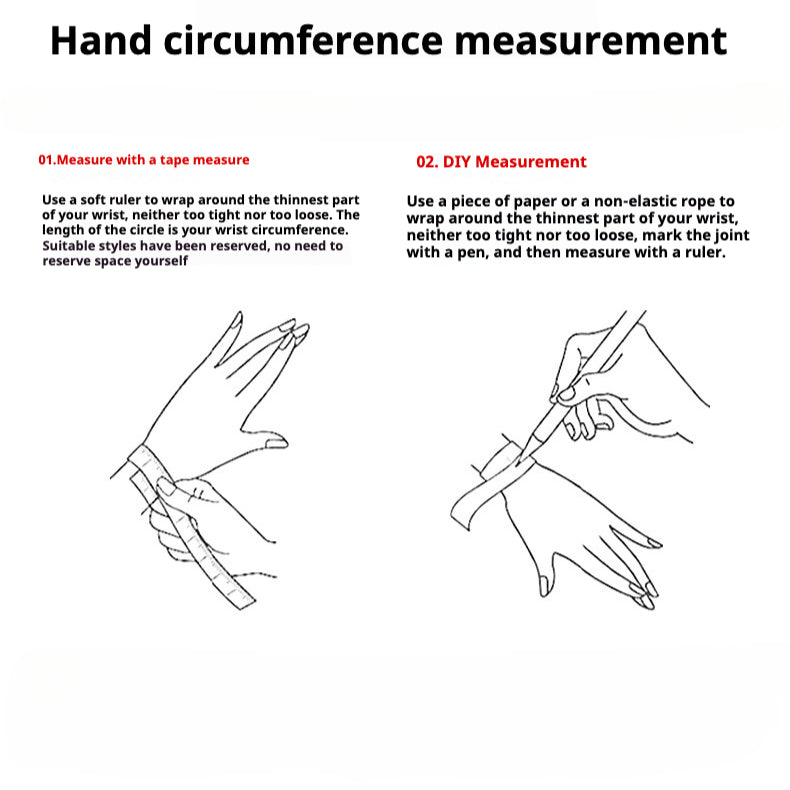 Hand circumference measurement

01.Measure with a tape measure

Use a soft ruler to wrap around the thinnest part of your wrist, neither too tight nor too loose. The length of the circle is your wrist circumference. Suitable styles have been reserved, no need to reserve space yourself

02. DIY Measurement

Use a piece of paper or a non-elastic rope to wrap around the thinnest part of your wrist, neither too tight nor too loose, mark the joint with a pen, and then measure with a ruler.