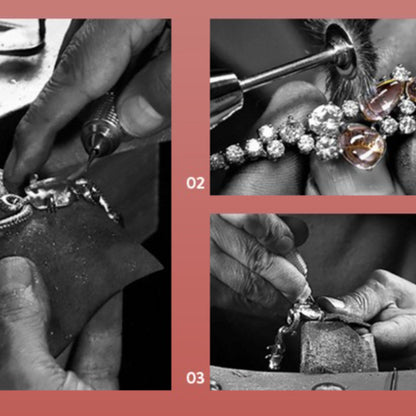 02

03