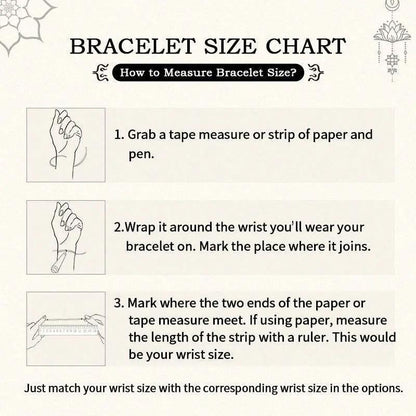 BRACELET SIZE CHART

How to Measure Bracelet Size?

1. Grab a tape measure or strip of paper and pen.

2.Wrap it around the wrist you'll wear your bracelet on. Mark the place where it joins.

3. Mark where the two ends of the paper or tape measure meet. If using paper, measure the length of the strip with a ruler. This would be your wrist size.

Just match your wrist size with the corresponding wrist size in the options.