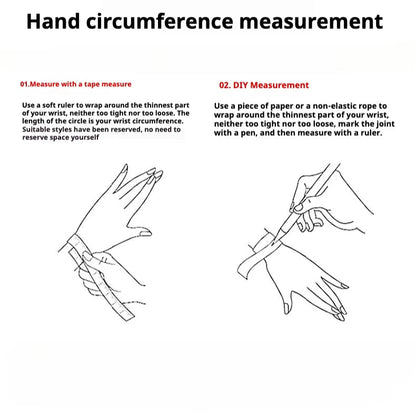 Hand circumference measurement

01.Measure with a tape measure

Use a soft ruler to wrap around the thinnest part of your wrist, neither too tight nor too loose. The length of the circle is your wrist circumference. Suitable styles have been reserved, no need to reserve space yourself

02. DIY Measurement

Use a piece of paper or a non-elastic rope to wrap around the thinnest part of your wrist, neither too tight nor too loose, mark the joint with a pen, and then measure with a ruler.