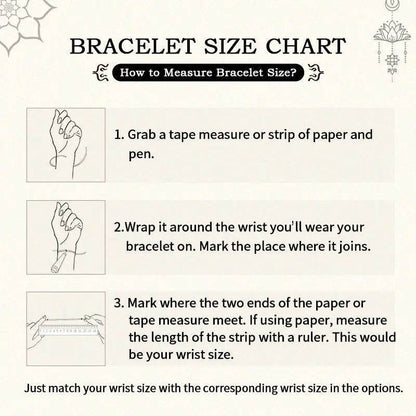 BRACELET SIZE CHART

How to Measure Bracelet Size?

1. Grab a tape measure or strip of paper and pen.

2.Wrap it around the wrist you'll wear your bracelet on. Mark the place where it joins.

3. Mark where the two ends of the paper or tape measure meet. If using paper, measure the length of the strip with a ruler. This would be your wrist size.

Just match your wrist size with the corresponding wrist size in the options.